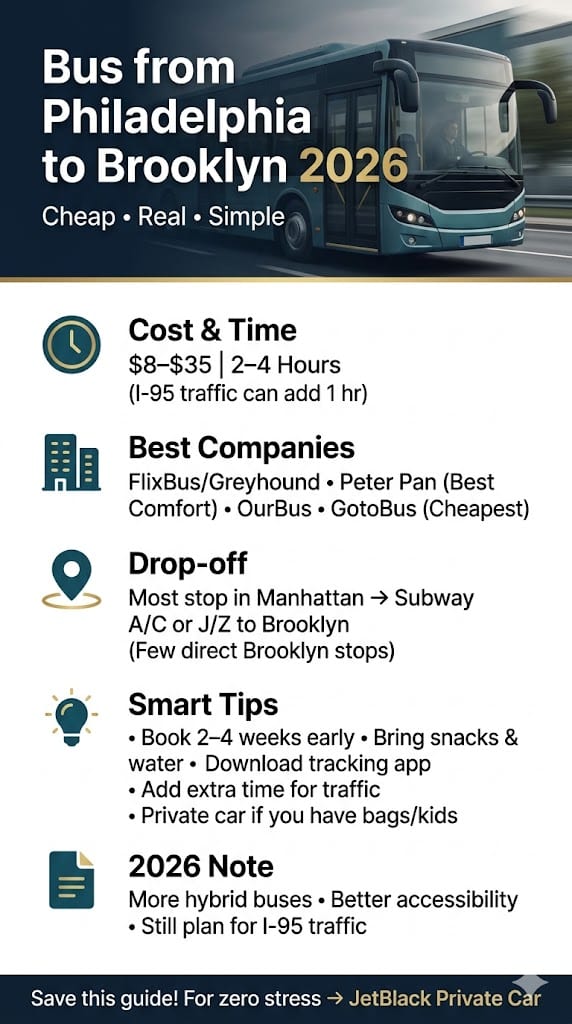 Bus from Philadelphia to Brooklyn 2026

Cheap • Real • Simple

Cost & Time

\$8–\$35 | 2–4 Hours
(I-95 traffic can add 1 hr)

Best Companies

FlixBus/Greyhound • Peter Pan (Best Comfort) • OurBus • GotoBus (Cheapest)

Drop-off

Most stop in Manhattan → Subway A/C or J/Z to Brooklyn
(Few direct Brooklyn stops)

Smart Tips

• Book 2–4 weeks early • Bring snacks & water • Download tracking app
• Add extra time for traffic
• Private car if you have bags/kids

2026 Note

More hybrid buses • Better accessibility
• Still plan for I-95 traffic

Save this guide! For zero stress → JetBlack Private Car