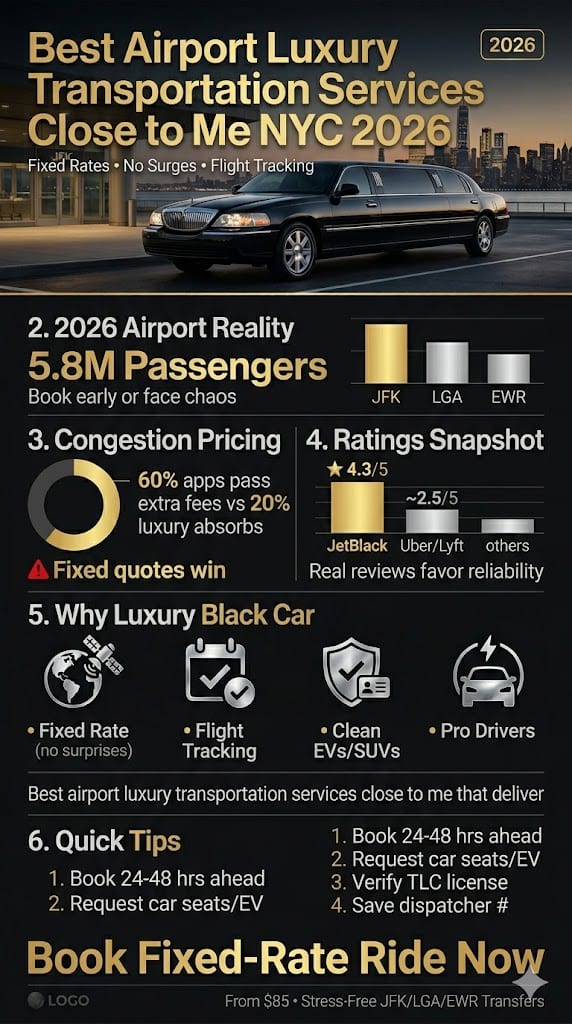 Best Airport Luxury Transportation Services Close to Me NYC 2026

2026

Fixed Rates • No Surges • Flight Tracking

2. 2026 Airport Reality

5.8M Passengers

Book early or face chaos

JFK LGA EWR

3. Congestion Pricing

60% apps pass extra fees vs 20% luxury absorbs

Fixed quotes win

4. Ratings Snapshot

★ 4.3/5

~2.5/5

JetBlack Uber/Lyft others

Real reviews favor reliability

5. Why Luxury Black Car

• Fixed Rate (no surprises)

• Flight Tracking

• Clean EVs/SUVs

• Pro Drivers

Best airport luxury transportation services close to me that deliver

6. Quick Tips

1. Book 24-48 hrs ahead
2. Request car seats/EV

1. Book 24-48 hrs ahead
2. Request car seats/EV
3. Verify TLC license
4. Save dispatcher #

Book Fixed-Rate Ride Now

LOGO

From $85 • Stress-Free JFK/LGA/EWR Transfers