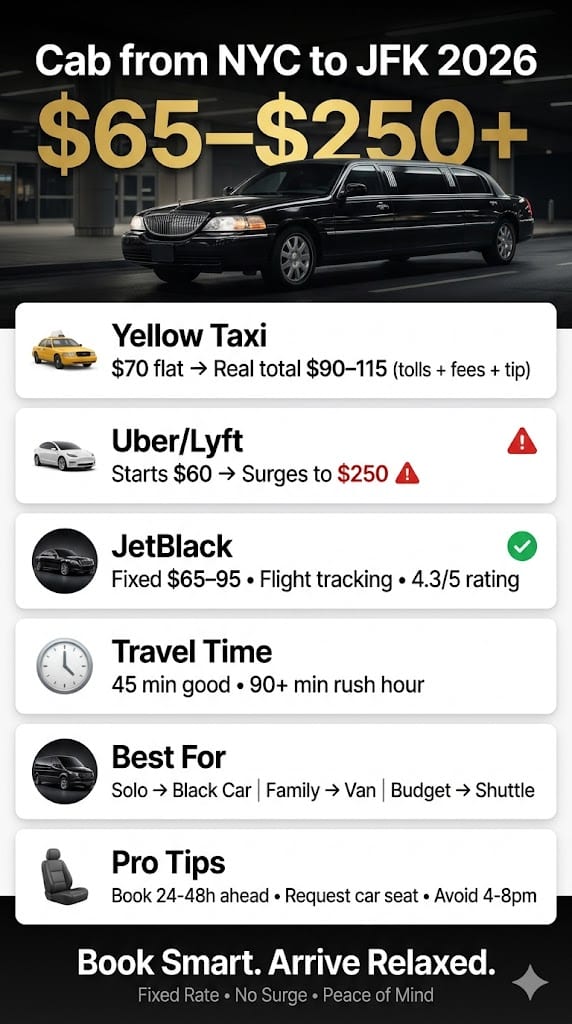 Cab from NYC to JFK 2026

$65–$250+

Yellow Taxi
$70 flat → Real total $90–115 (tolls + fees + tip)

Uber/Lyft
Starts $60 → Surges to $250

JetBlack
Fixed $65–95 • Flight tracking • 4.3/5 rating

Travel Time
45 min good • 90+ min rush hour

Best For
Solo → Black Car | Family → Van | Budget → Shuttle

Pro Tips
Book 24-48h ahead • Request car seat • Avoid 4-8pm

Book Smart. Arrive Relaxed.
Fixed Rate • No Surge • Peace of Mind