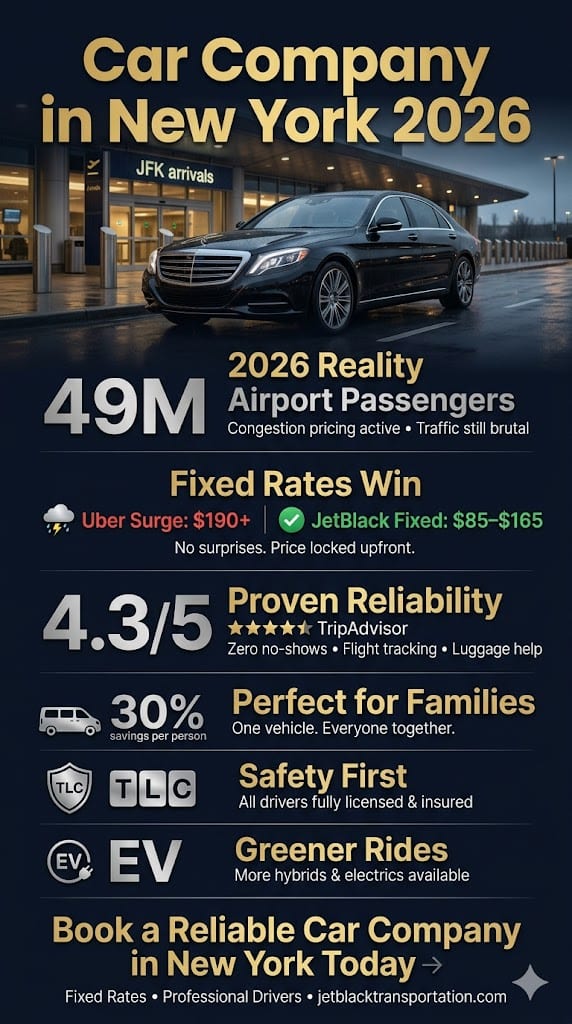 Car Company in New York 2026

JFK arrivals

49M

2026 Reality
Airport Passengers
Congestion pricing active • Traffic still brutal

Fixed Rates Win
Uber Surge: $190+ | JetBlack Fixed: $85–$165
No surprises. Price locked upfront.

4.3/5

Proven Reliability
★★★★★ TripAdvisor
Zero no-shows • Flight tracking • Luggage help

30%
savings per person

Perfect for Families
One vehicle. Everyone together.

TLC

TLC

Safety First
All drivers fully licensed & insured

EV

EV

Greener Rides
More hybrids & electrics available

Book a Reliable Car Company in New York Today →

Fixed Rates • Professional Drivers • jetblacktransportation.com