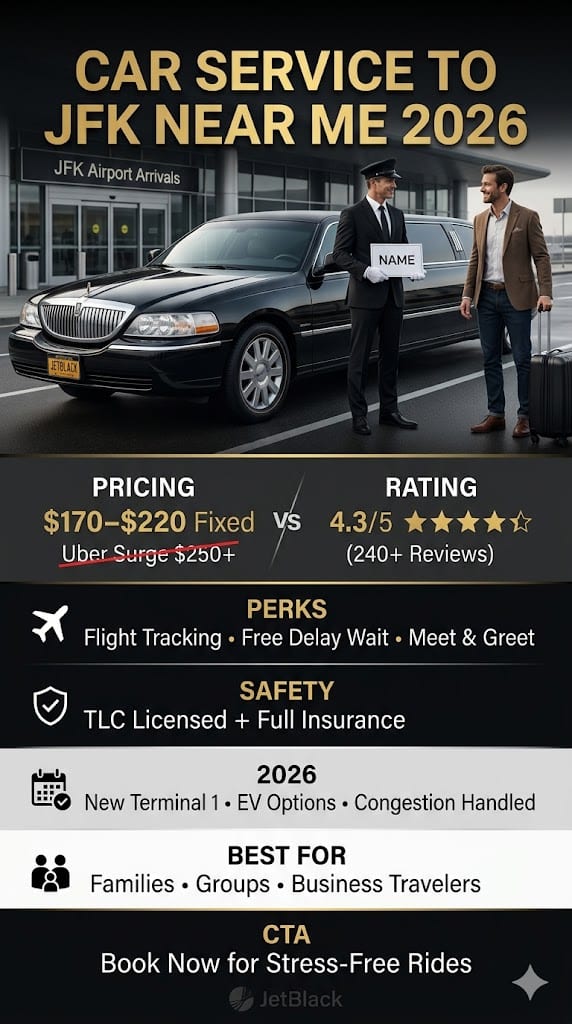 CAR SERVICE TO JFK NEAR ME 2026

JFK Airport Arrivals

JETBLACK

NAME

PRICING
$170–$220 Fixed
Uber Surge $250+

VS

RATING
4.3/5 ★★★★☆
(240+ Reviews)

PERKS
Flight Tracking • Free Delay Wait • Meet & Greet

SAFETY
TLC Licensed + Full Insurance

2026
New Terminal 1 • EV Options • Congestion Handled

BEST FOR
Families • Groups • Business Travelers

CTA
Book Now for Stress-Free Rides

JetBlack