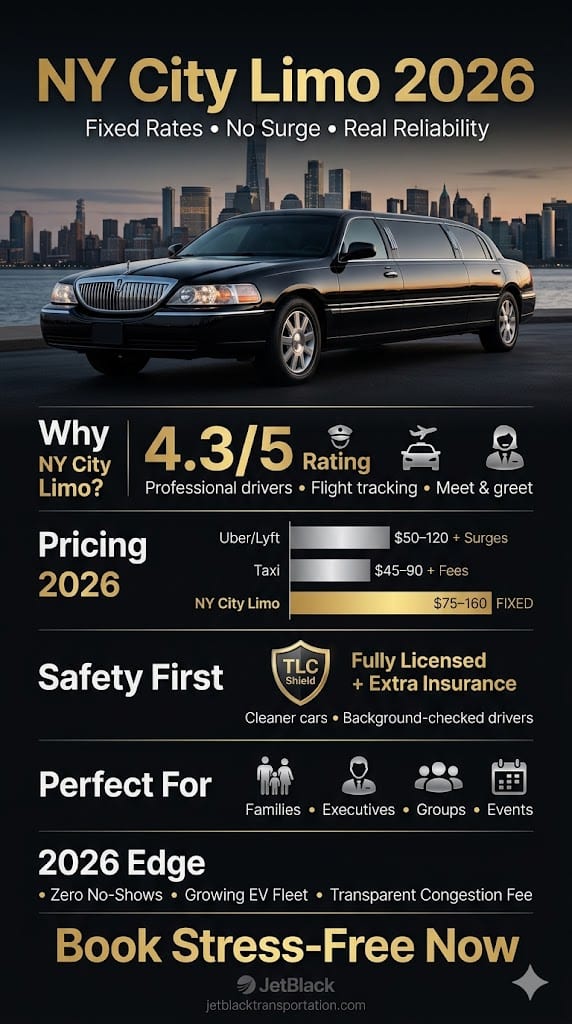 NY City Limo 2026

Fixed Rates • No Surge • Real Reliability

Why NY City Limo?

4.3/5 Rating

Professional drivers • Flight tracking • Meet & greet

Pricing 2026

Uber/Lyft $50–120 + Surges

Taxi $45–90 + Fees

NY City Limo $75–160 FIXED

Safety First

TLC Shield

Fully Licensed + Extra Insurance

Cleaner cars • Background-checked drivers

Perfect For

Families • Executives • Groups • Events

2026 Edge

• Zero No-Shows • Growing EV Fleet • Transparent Congestion Fee

Book Stress-Free Now

JetBlack

jetblacktransportation.com