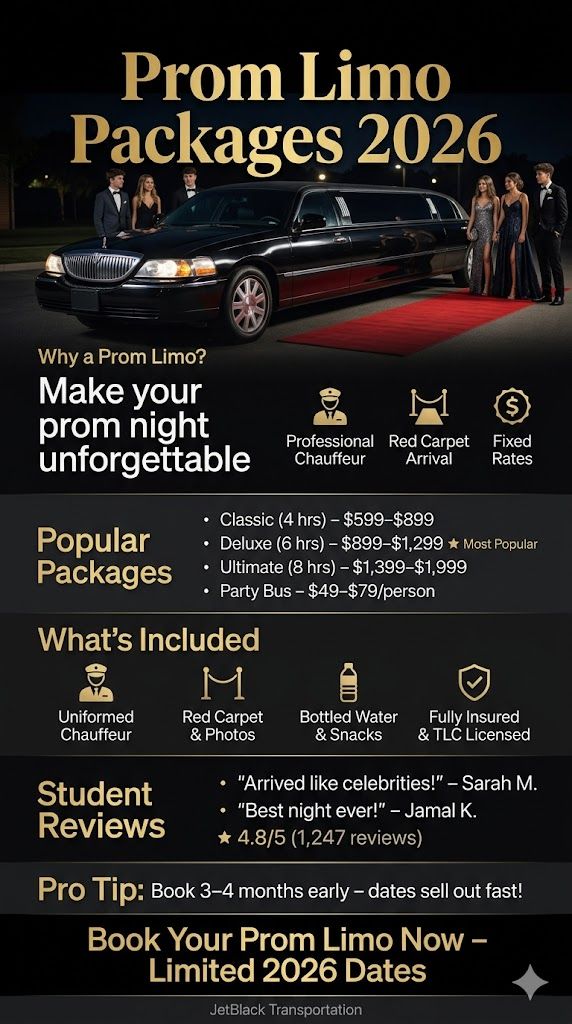 Prom Limo Packages 2026

Why a Prom Limo?

Make your prom night unforgettable

Professional Chauffeur

Red Carpet Arrival

Fixed Rates

Popular Packages

• Classic (4 hrs) – $599–$899
• Deluxe (6 hrs) – $899–$1,299 ★ Most Popular
• Ultimate (8 hrs) – $1,399–$1,999
• Party Bus – $49–$79/person

What's Included

Uniformed Chauffeur

Red Carpet & Photos

Bottled Water & Snacks

Fully Insured & TLC Licensed

Student Reviews

• "Arrived like celebrities!" – Sarah M.
• "Best night ever!" – Jamal K.
★ 4.8/5 (1,247 reviews)

Pro Tip: Book 3–4 months early – dates sell out fast!

Book Your Prom Limo Now – Limited 2026 Dates

JetBlack Transportation