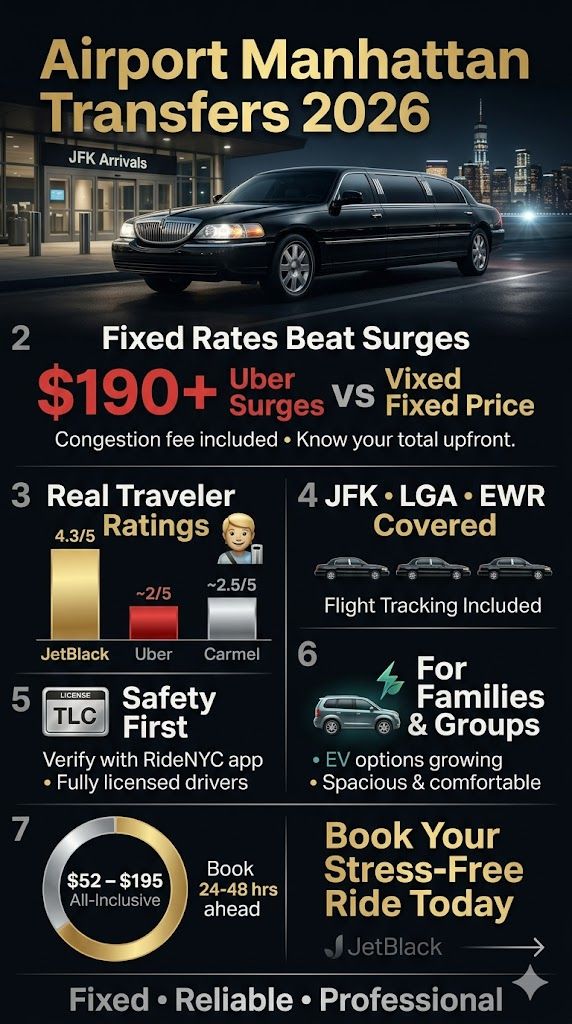 Airport Manhattan Transfers 2026

JFK Arrivals

2 Fixed Rates Beat Surges

$190+ Uber Surges vs Vixed Fixed Price

Congestion fee included • Know your total upfront.

3 Real Traveler Ratings

4.3/5
~2/5
~2.5/5

JetBlack Uber Carmel

4 JFK • LGA • EWR Covered

Flight Tracking Included

5 LICENSE TLC Safety First

Verify with RideNYC app
• Fully licensed drivers

6 For Families & Groups

• EV options growing
• Spacious & comfortable

7 $52 – $195 All-Inclusive

Book 24-48 hrs ahead

Book Your Stress-Free Ride Today

JetBlack

Fixed • Reliable • Professional