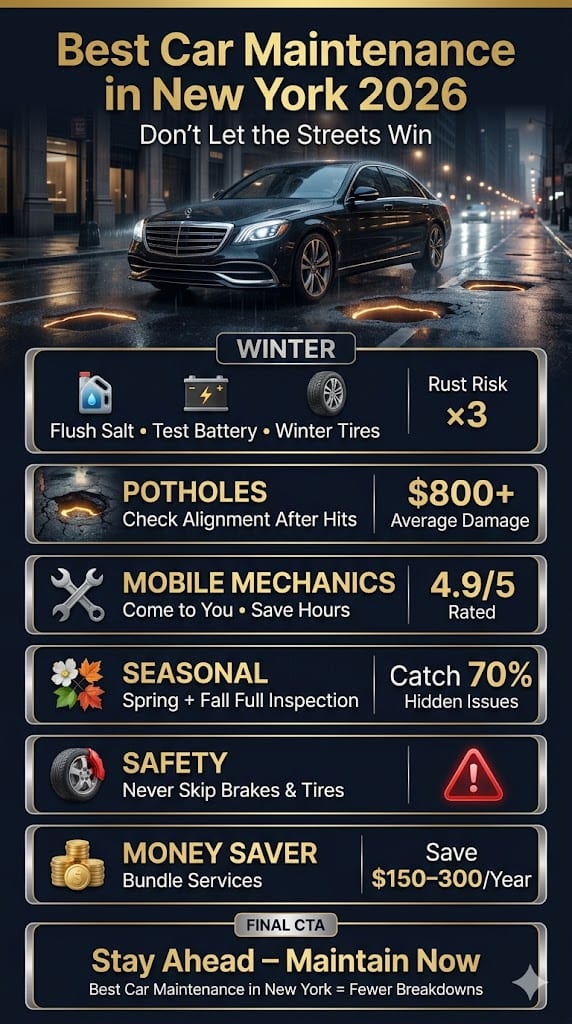 Best Car Maintenance in New York 2026

Don't Let the Streets Win

WINTER

Flush Salt • Test Battery • Winter Tires

Rust Risk ×3

POTHOLES

Check Alignment After Hits

$800+ Average Damage

MOBILE MECHANICS

Come to You • Save Hours

4.9/5 Rated

SEASONAL

Spring + Fall Full Inspection

Catch 70% Hidden Issues

SAFETY

Never Skip Brakes & Tires

MONEY SAVER

Bundle Services

Save $150–300/Year

FINAL CTA

Stay Ahead – Maintain Now

Best Car Maintenance in New York = Fewer Breakdowns