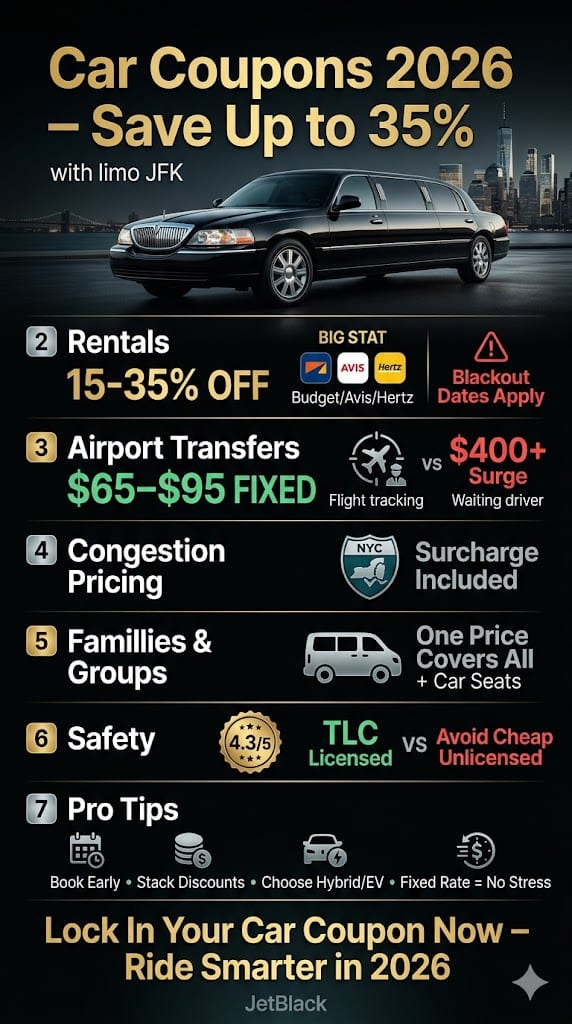 Car Coupons 2026 – Save Up to 35%
with limo JFK

2 Rentals
15-35% OFF
BIG STAT
AVIS Hertz
Budget/Avis/Hertz
Blackout Dates Apply

3 Airport Transfers
$65–$95 FIXED
Flight tracking
vs
$400+ Surge
Waiting driver

4 Congestion Pricing
NYC
Surcharge Included

5 Famillies & Groups
One Price Covers All + Car Seats

6 Safety
4.3/5
TLC Licensed
vs
Avoid Cheap Unlicensed

7 Pro Tips
Book Early • Stack Discounts • Choose Hybrid/EV • Fixed Rate = No Stress

Lock In Your Car Coupon Now – Ride Smarter in 2026
JetBlack