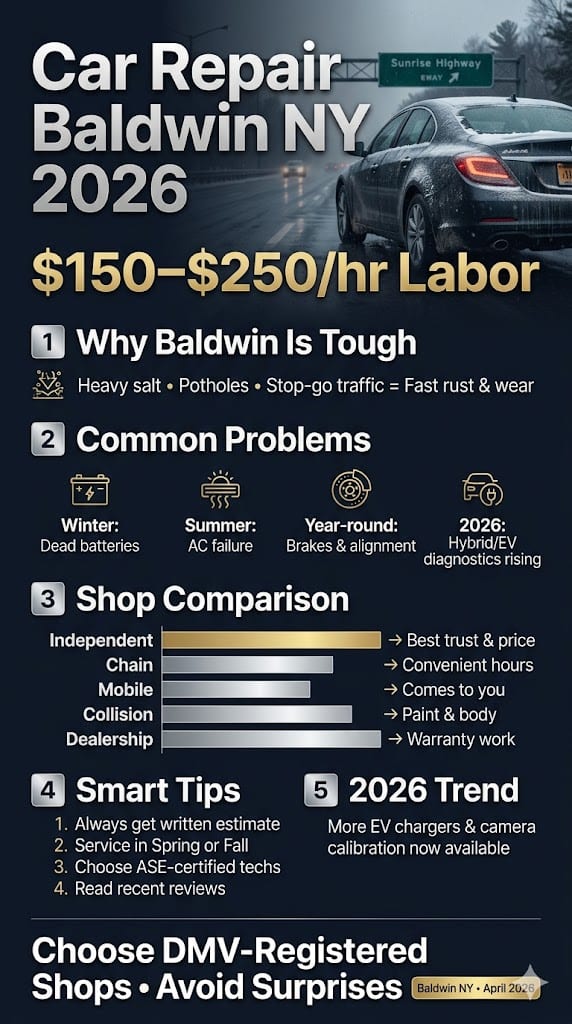 Car Repair Baldwin NY 2026

Sunrise Highway
EWAY

$150–$250/hr Labor

1 Why Baldwin Is Tough

Heavy salt • Potholes • Stop-go traffic = Fast rust & wear

2 Common Problems

Winter: Dead batteries

Summer: AC failure

Year-round: Brakes & alignment

2026: Hybrid/EV diagnostics rising

3 Shop Comparison

Independent → Best trust & price
Chain → Convenient hours
Mobile → Comes to you
Collision → Paint & body
Dealership → Warranty work

4 Smart Tips

1. Always get written estimate
2. Service in Spring or Fall
3. Choose ASE-certified techs
4. Read recent reviews

5 2026 Trend

More EV chargers & camera calibration now available

Choose DMV-Registered Shops • Avoid Surprises

Baldwin NY • April 2026