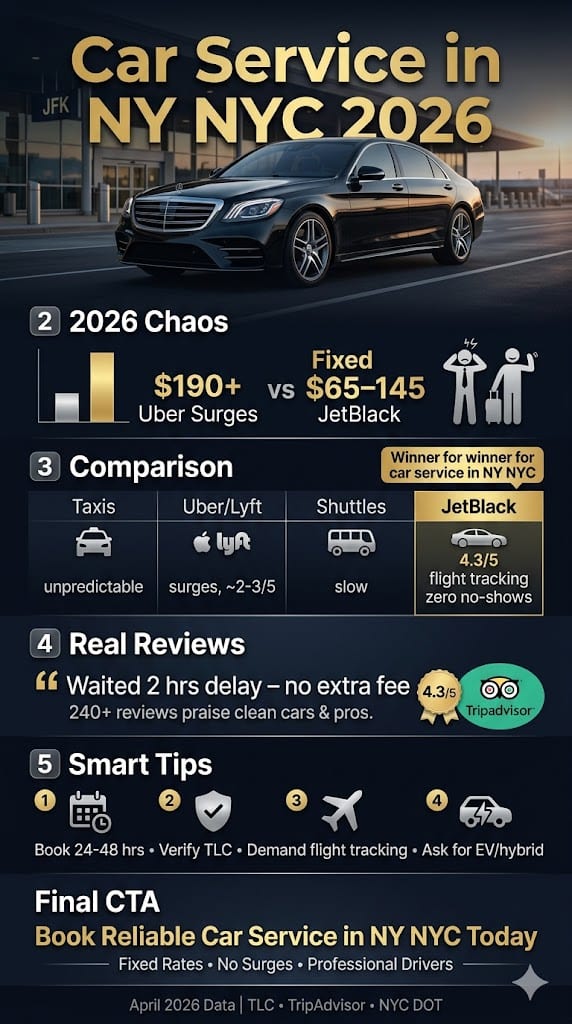 Car Service in NY NYC 2026

JFK

2 2026 Chaos

$190+ Uber Surges vs Fixed $65–145 JetBlack

3 Comparison

Winner for winner for car service in NY NYC

| Taxis | Uber/Lyft | Shuttles | JetBlack |
|---|---|---|---|
| unpredictable | lyft surges, ~2-3/5 | slow | 4.3/5 flight tracking zero no-shows |

4 Real Reviews

“ Waited 2 hrs delay – no extra fee
240+ reviews praise clean cars & pros.

4.3/5 Tripadvisor

5 Smart Tips

1 2 3 4

Book 24-48 hrs • Verify TLC • Demand flight tracking • Ask for EV/hybrid

Final CTA

Book Reliable Car Service in NY NYC Today

Fixed Rates • No Surges • Professional Drivers

April 2026 Data | TLC • TripAdvisor • NYC DOT