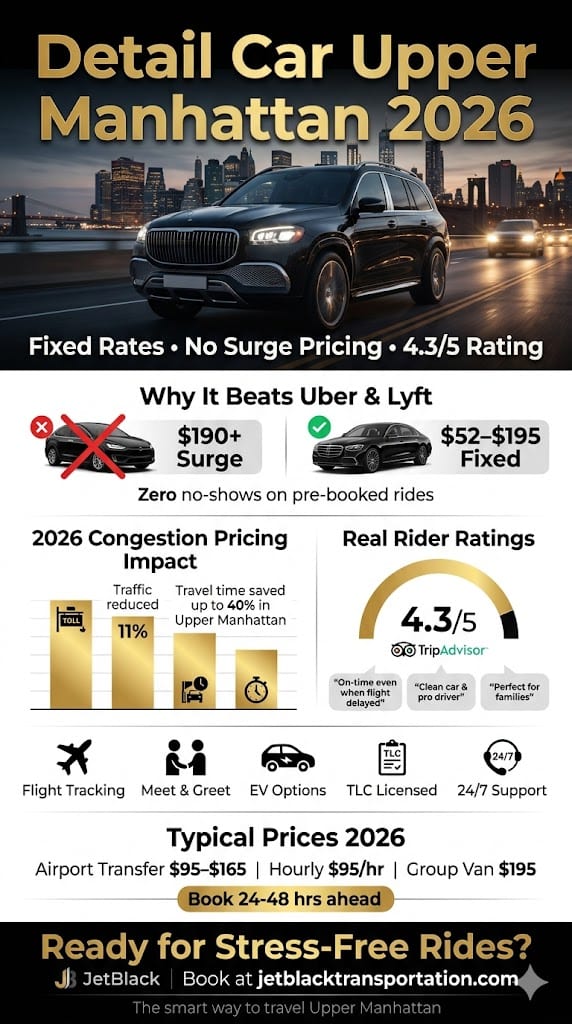 Detail Car Upper Manhattan 2026

Fixed Rates • No Surge Pricing • 4.3/5 Rating

Why It Beats Uber & Lyft

$190+ Surge

$52–$195 Fixed

Zero no-shows on pre-booked rides

2026 Congestion Pricing Impact

TOLL

Traffic reduced

11%

Travel time saved up to 40% in Upper Manhattan

Real Rider Ratings

4.3/5

TripAdvisor

"On-time even when flight delayed"

"Clean car & pro driver"

"Perfect for families"

Flight Tracking

Meet & Greet

EV Options

TLC

TLC Licensed

24/7

24/7 Support

Typical Prices 2026

Airport Transfer $95–$165 | Hourly $95/hr | Group Van $195

Book 24-48 hrs ahead

Ready for Stress-Free Rides?

JB JetBlack | Book at jetblacktransportation.com

The smart way to travel Upper Manhattan