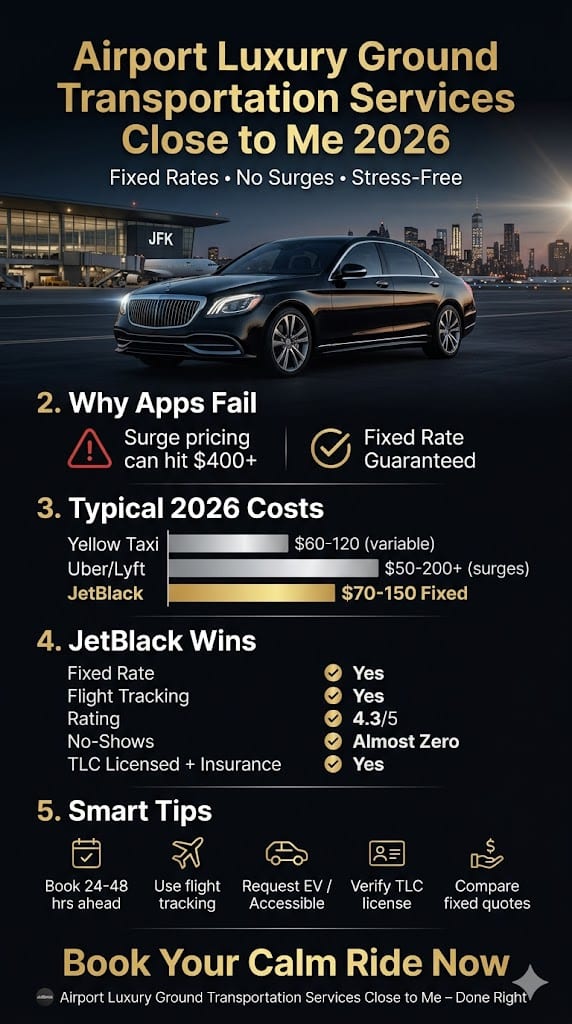 Airport Luxury Ground Transportation Services Close to Me 2026

Fixed Rates • No Surges • Stress-Free

JFK

2. Why Apps Fail

Surge pricing can hit $400+

Fixed Rate Guaranteed

3. Typical 2026 Costs

Yellow Taxi $60-120 (variable)
Uber/Lyft $50-200+ (surges)
JetBlack $70-150 Fixed

4. JetBlack Wins

| | |
|---|---|
| Fixed Rate | Yes |
| Flight Tracking | Yes |
| Rating | 4.3/5 |
| No-Shows | Almost Zero |
| TLC Licensed + Insurance | Yes |

5. Smart Tips

Book 24-48 hrs ahead
Use flight tracking
Request EV / Accessible
Verify TLC license
Compare fixed quotes

Book Your Calm Ride Now

Airport Luxury Ground Transportation Services Close to Me – Done Right