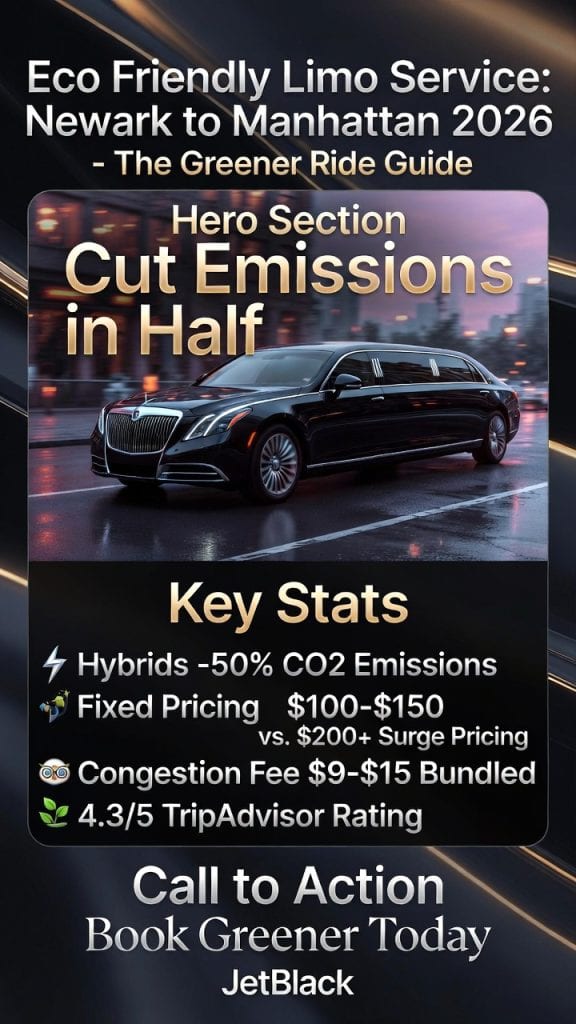 Eco Friendly Limo Service: Newark to Manhattan 2026 - The Greener Ride Guide

Hero Section
Cut Emissions in Half

Key Stats
Hybrids -50% CO2 Emissions
Fixed Pricing $100-$150 vs. $200+ Surge Pricing
Congestion Fee $9-$15 Bundled
4.3/5 TripAdvisor Rating

Call to Action
Book Greener Today
JetBlack