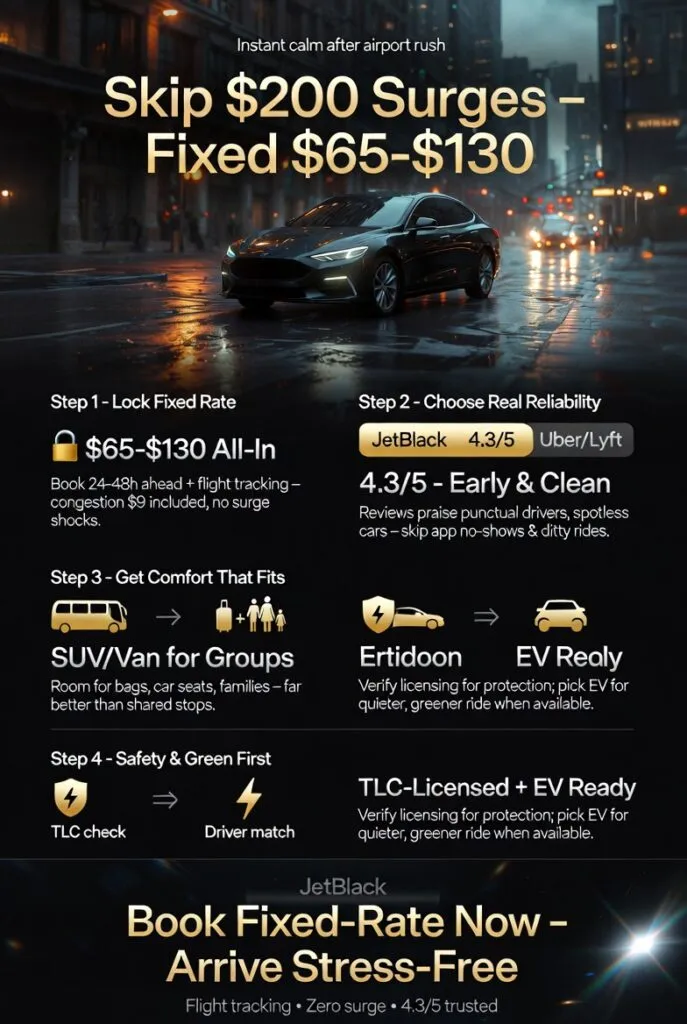 Instant calm after airport rush

Skip $200 Surges – Fixed $65-$130

Step 1 - Lock Fixed Rate

$65-$130 All-In

Book 24-48h ahead + flight tracking – congestion $9 included, no surge shocks.

Step 2 - Choose Real Reliability

JetBlack 4.3/5 Uber/Lyft

4.3/5 - Early & Clean

Reviews praise punctual drivers, spotless cars – skip app no-shows & ditty rides.

Step 3 - Get Comfort That Fits

SUV/Van for Groups

Room for bags, car seats, families – far better than shared stops.

Ertidoon EV Realy

Verify licensing for protection; pick EV for quieter, greener ride when available.

Step 4 - Safety & Green First

TLC check

Driver match

TLC-Licensed + EV Ready

Verify licensing for protection; pick EV for quieter, greener ride when available.

JetBlack

Book Fixed-Rate Now – Arrive Stress-Free

Flight tracking • Zero surge • 4.3/5 trusted