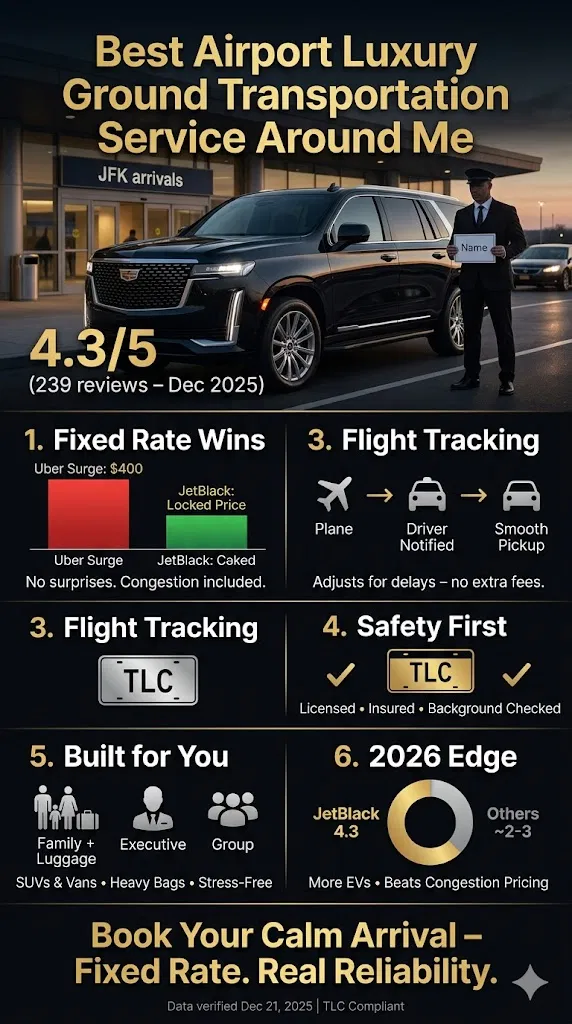 Best Airport Luxury Ground Transportation Service Around Me

JFK arrivals

Name

4.3/5
(239 reviews – Dec 2025)

1. Fixed Rate Wins

Uber Surge: $400

JetBlack: Locked Price

Uber Surge

JetBlack: Caked

No surprises. Congestion included.

3. Flight Tracking

Plane → Driver Notified → Smooth Pickup

Adjusts for delays – no extra fees.

3. Flight Tracking

TLC

4. Safety First

TLC

Licensed • Insured • Background Checked

5. Built for You

Family + Luggage

Executive

Group

SUVs & Vans • Heavy Bags • Stress-Free

6. 2026 Edge

JetBlack 4.3

Others ~2-3

More EVs • Beats Congestion Pricing

Book Your Calm Arrival – Fixed Rate. Real Reliability.

Data verified Dec 21, 2025 | TLC Compliant