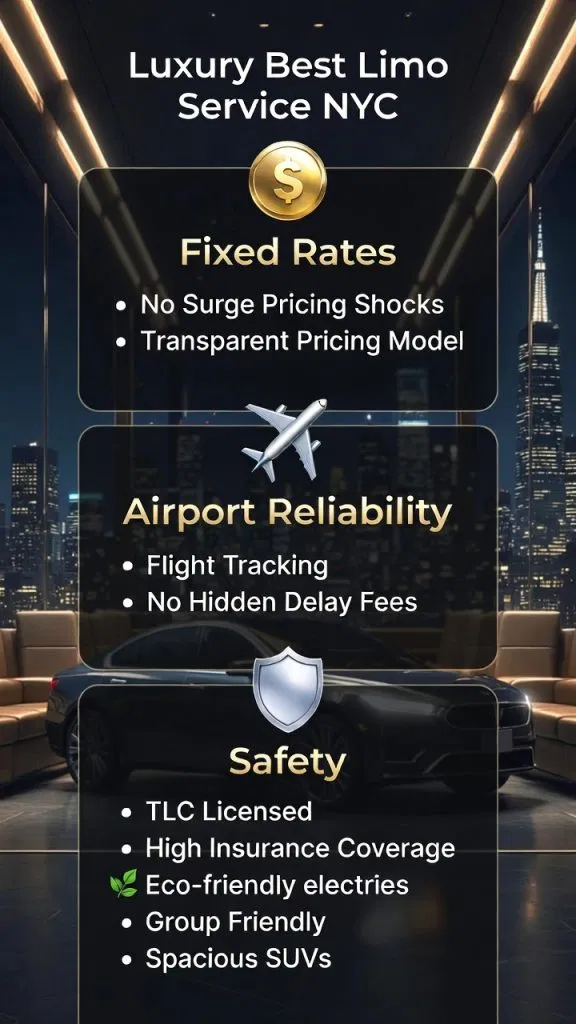 Luxury Best Limo Service NYC

$

Fixed Rates

• No Surge Pricing Shocks
• Transparent Pricing Model

Airport Reliability

• Flight Tracking
• No Hidden Delay Fees

Safety

• TLC Licensed
• High Insurance Coverage
Eco-friendly electries
• Group Friendly
• Spacious SUVs