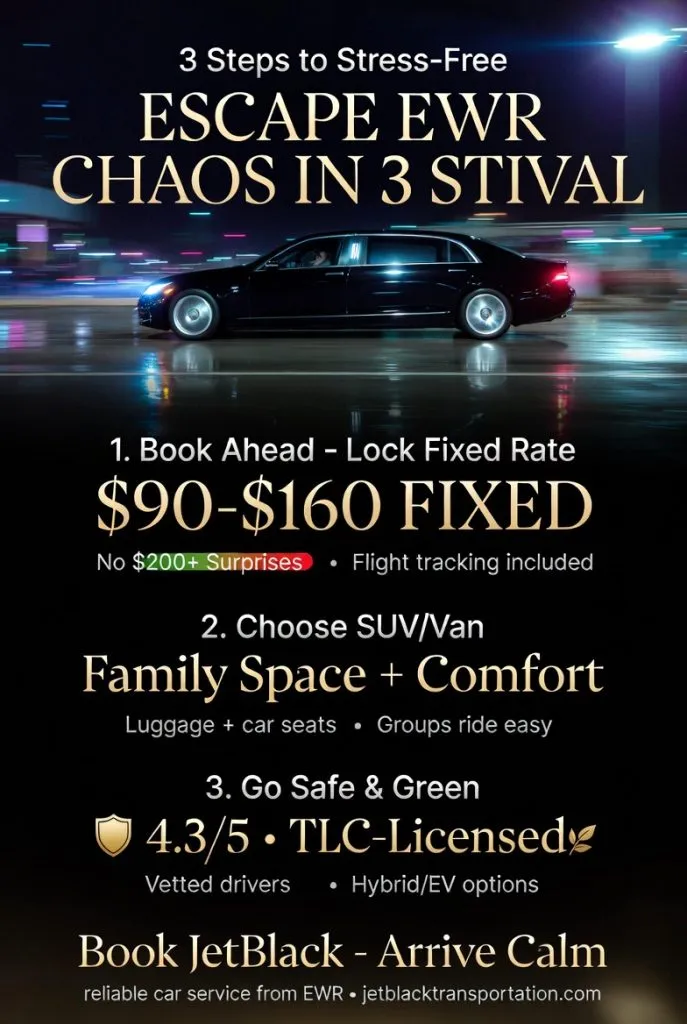 3 Steps to Stress-Free

ESCAPE EWR CHAOS IN 3 STIVAL

1. Book Ahead - Lock Fixed Rate

$90-$160 FIXED

No $200+ Surprises • Flight tracking included

2. Choose SUV/Van

Family Space + Comfort

Luggage + car seats • Groups ride easy

3. Go Safe & Green

4.3/5 • TLC-Licensed

Vetted drivers • Hybrid/EV options

Book JetBlack - Arrive Calm

reliable car service from EWR • jetblacktransportation.com